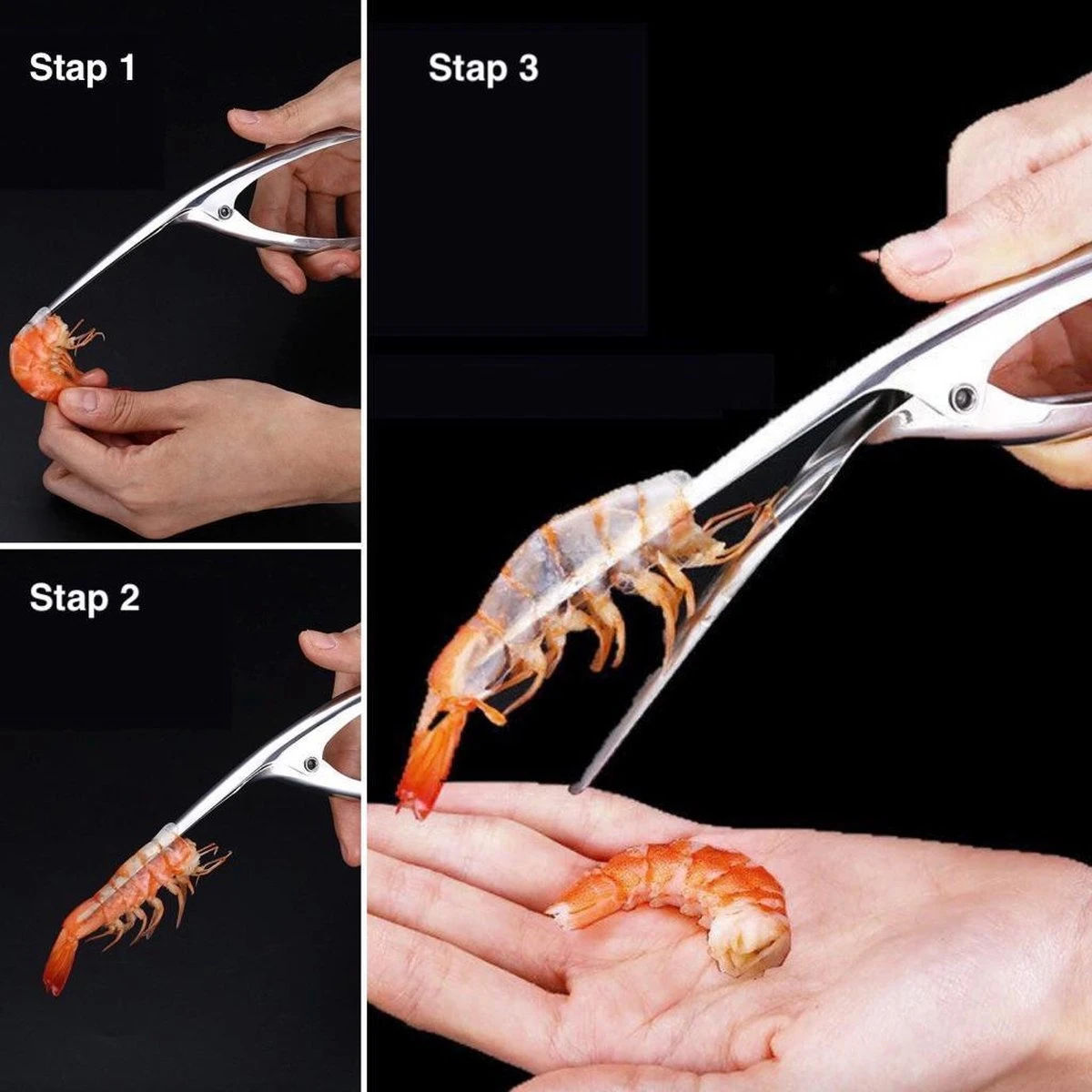 Stap 1

Stap 2

Stap 3