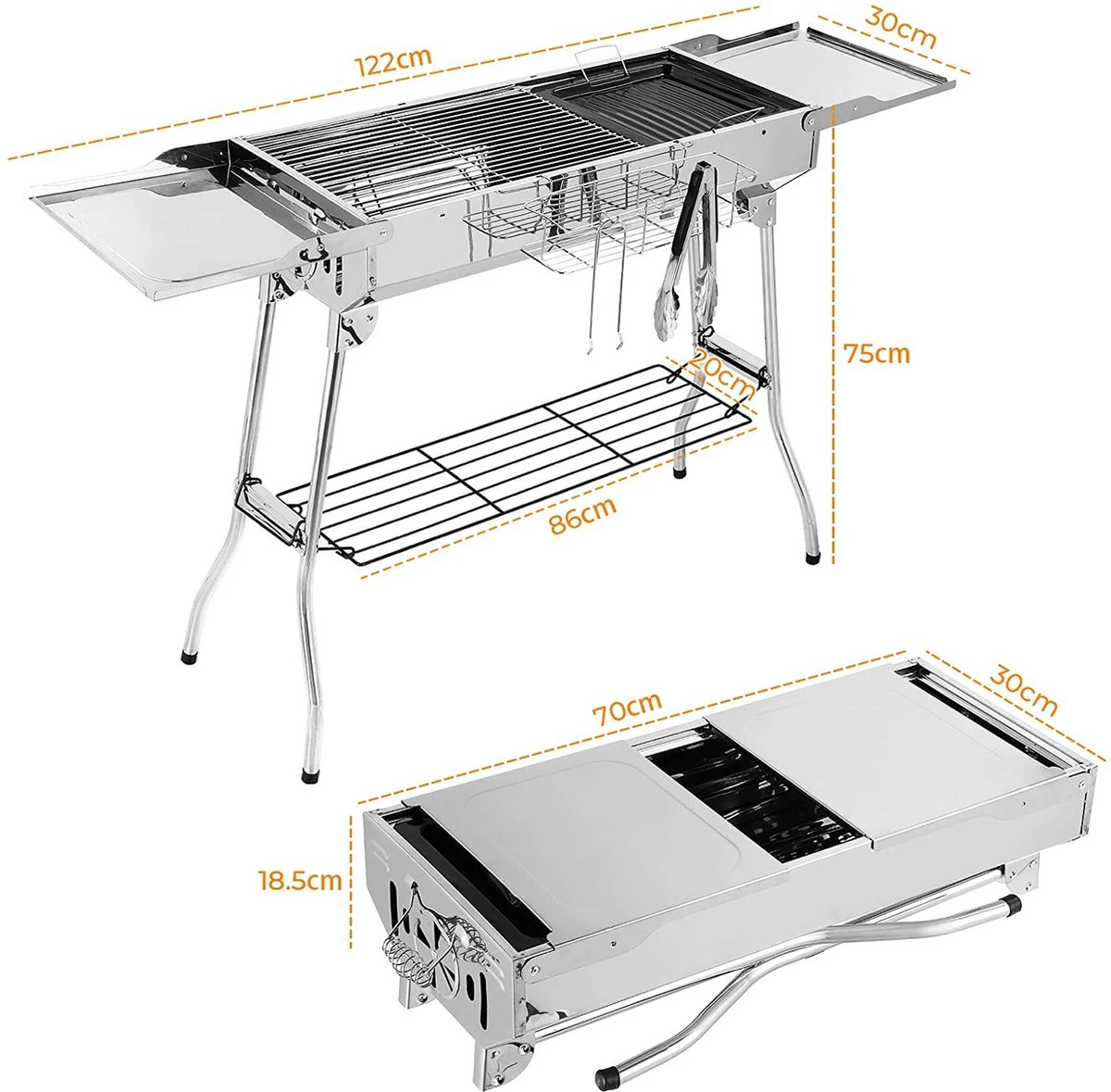 122cm
30cm
75cm
20cm
86cm
70cm
30cm
18.5cm