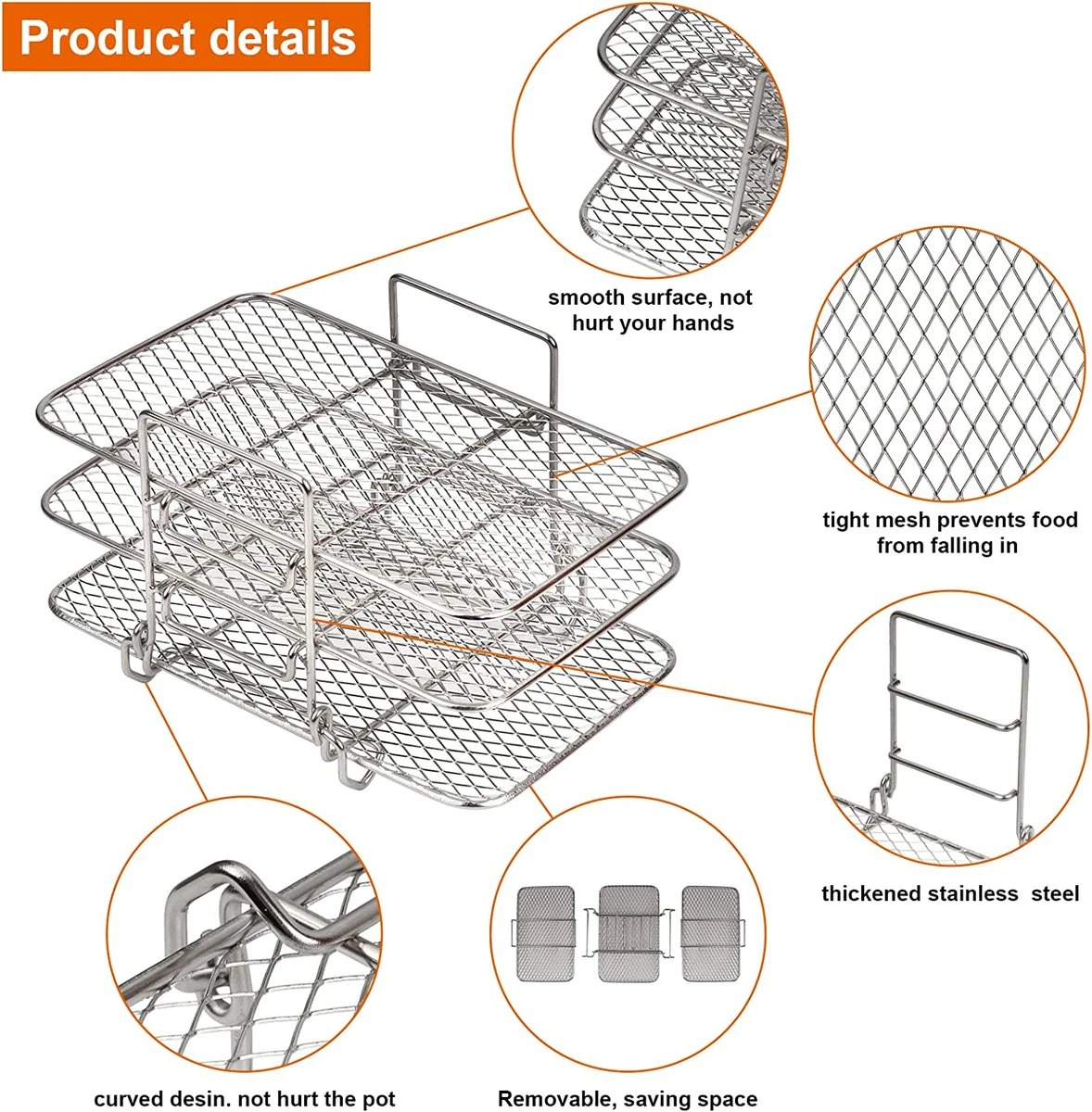 Product details

smooth surface, not hurt your hands

tight mesh prevents food from falling in

thickened stainless steel

curved desin. not hurt the pot

Removable, saving space