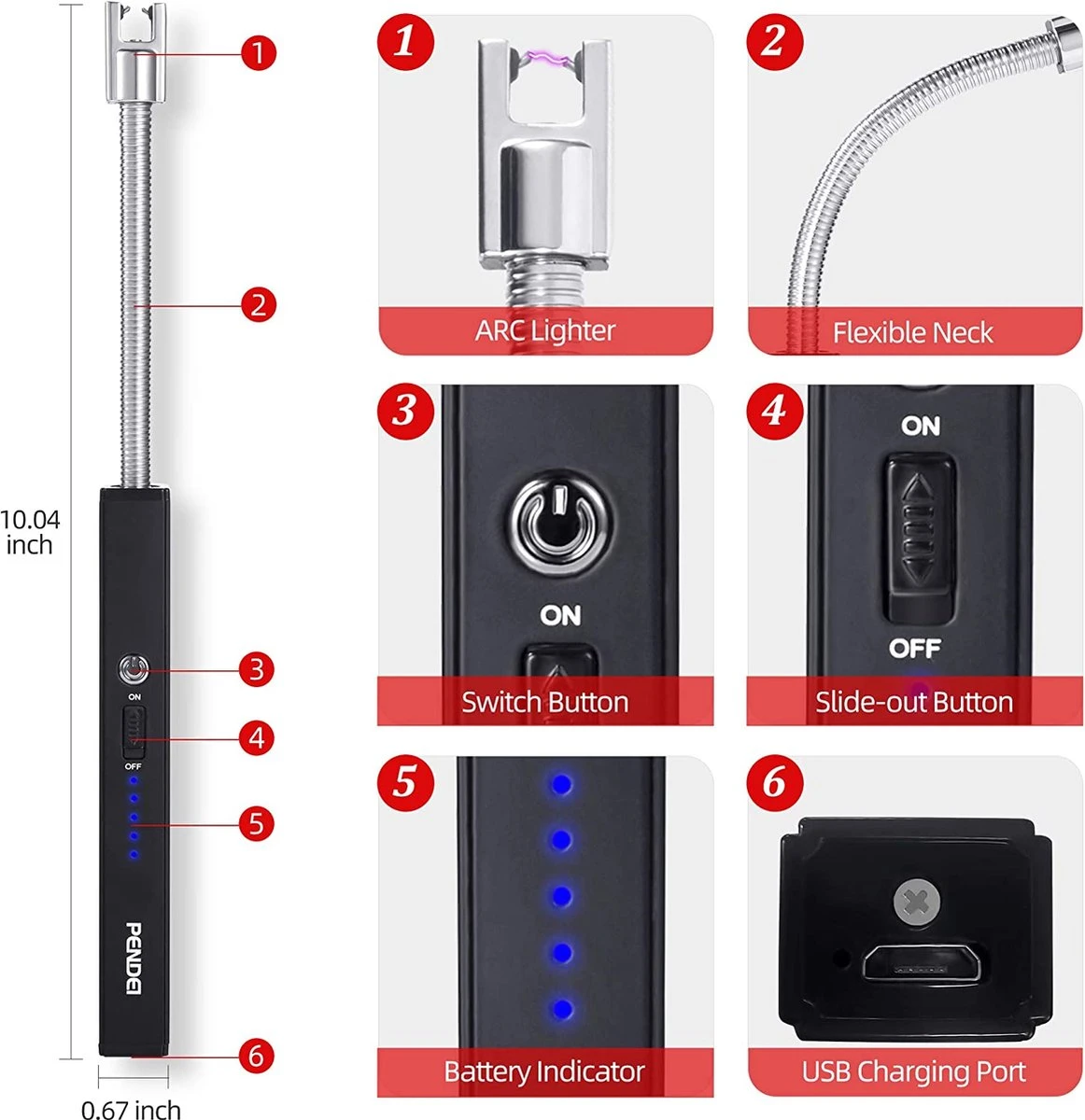 1

2

10.04 inch

3

ON

4

OFF

5

PENDEI

6

0.67 inch

1

ARC Lighter

2

Flexible Neck

3

ON

Switch Button

4

ON

OFF

Slide-out Button

5

Battery Indicator

6

USB Charging Port